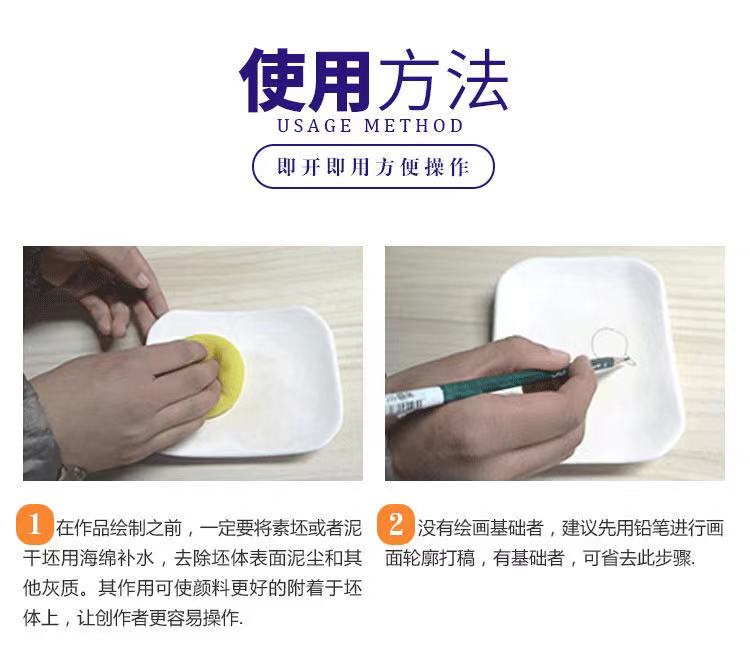 使用方法
USAGE METHOD
即开即用方便操作

1 在作品绘制之前，一定要将素坯或者泥干坯用海绵补水，去除坯体表面泥尘和其他灰质。其作用可使颜料更好的附着于坯体上，让创作者更容易操作.

2 没有绘画基础者，建议先用铅笔进行画面轮廓打稿，有基础者，可省去此步骤.