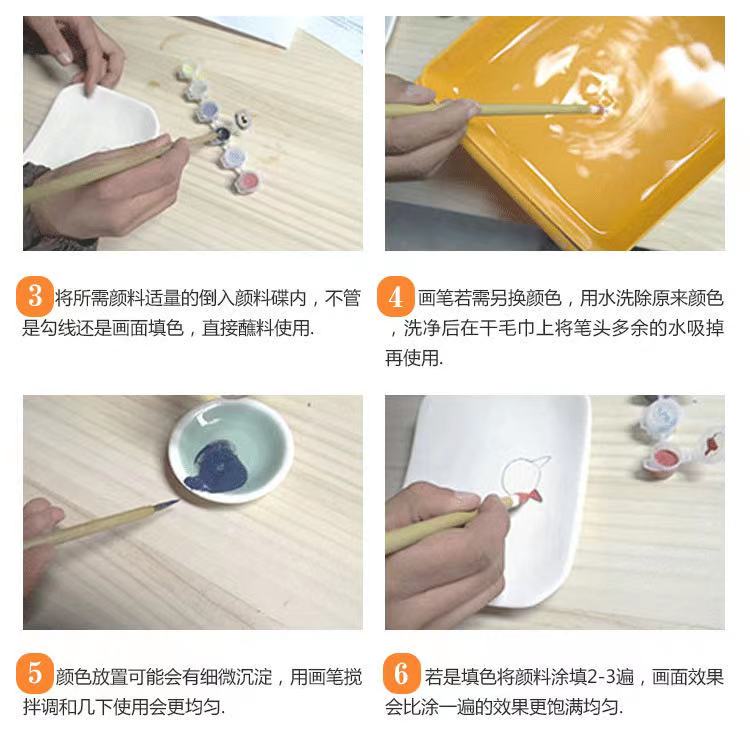 3 将所需颜料适量的倒入颜料碟内，不管是勾线还是画面填色，直接蘸料使用.

4 画笔若需另换颜色，用水洗除原来颜色，洗净后在干毛巾上将笔头多余的水吸掉再使用.

5 颜色放置可能会有细微沉淀，用画笔搅拌调和几下使用会更均匀.

6 若是填色将颜料涂填2-3遍，画面效果会比涂一遍的效果更饱满均匀.